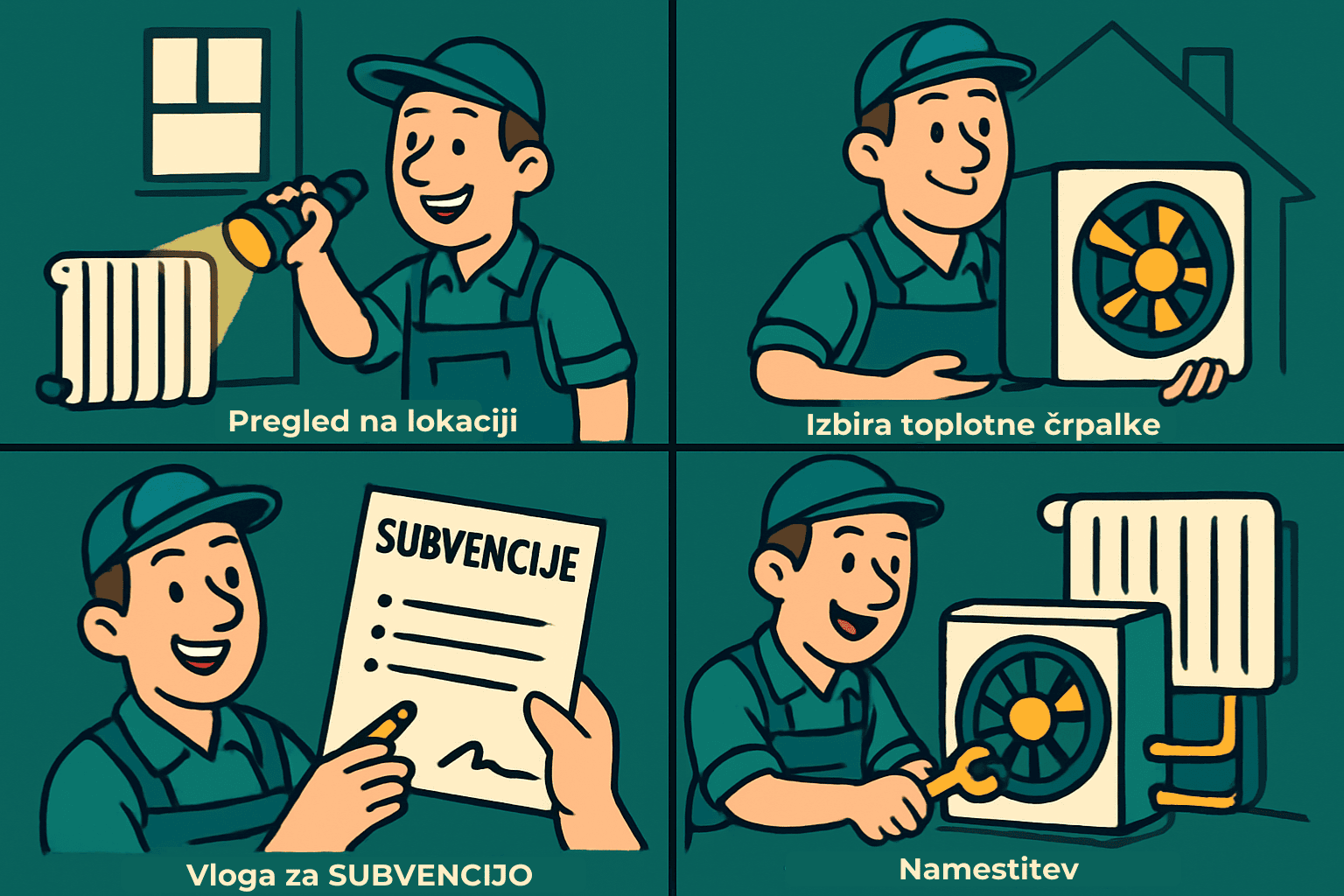 Pregled na lokaciji

Izbira toplotne črpalke

SUBVENCIJE

Vloga za SUBVENCIJO

Namestitev